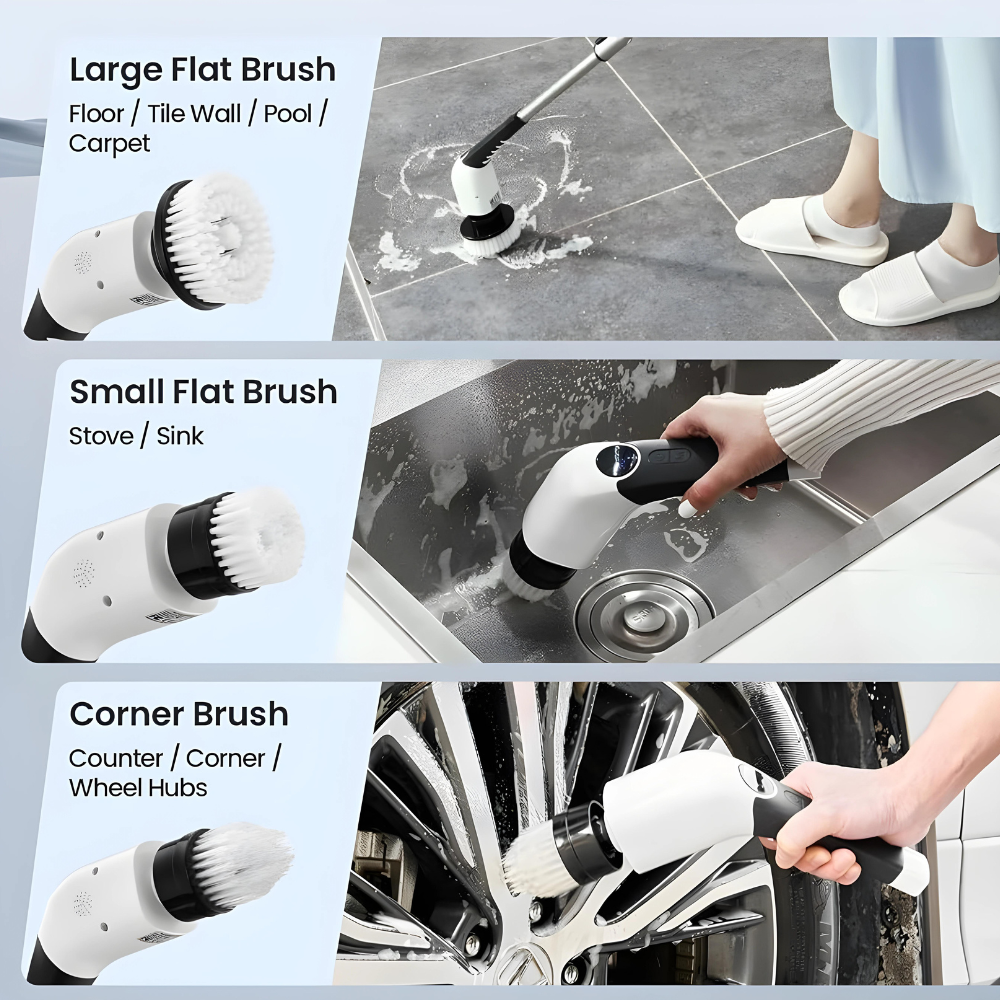 Large Flat Brush
Floor / Tile Wall / Pool / Carpet

Small Flat Brush
Stove / Sink

Corner Brush
Counter / Corner / Wheel Hubs