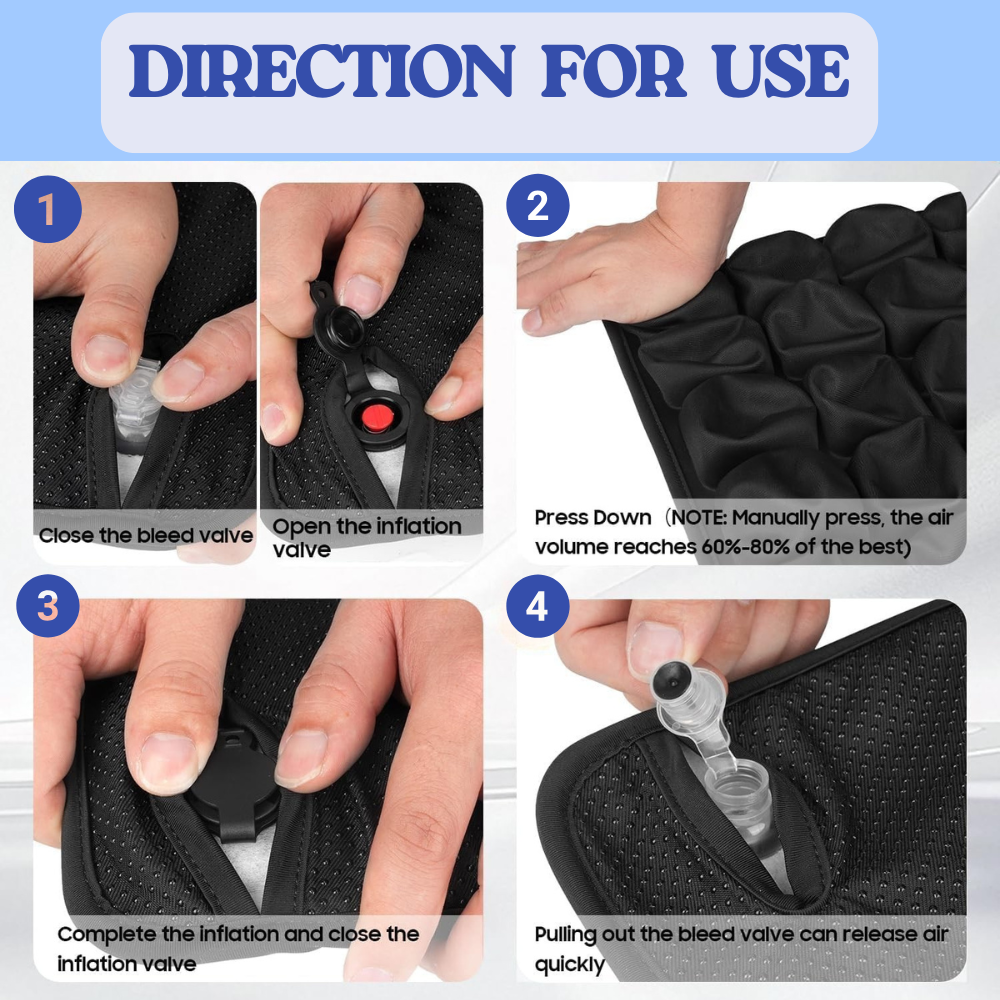 DIRECTION FOR USE

1

Close the bleed valve

Open the inflation valve

2

Press Down（NOTE: Manually press, the air volume reaches 60%-80% of the best)

3

Complete the inflation and close the inflation valve

4

Pulling out the bleed valve can release air quickly