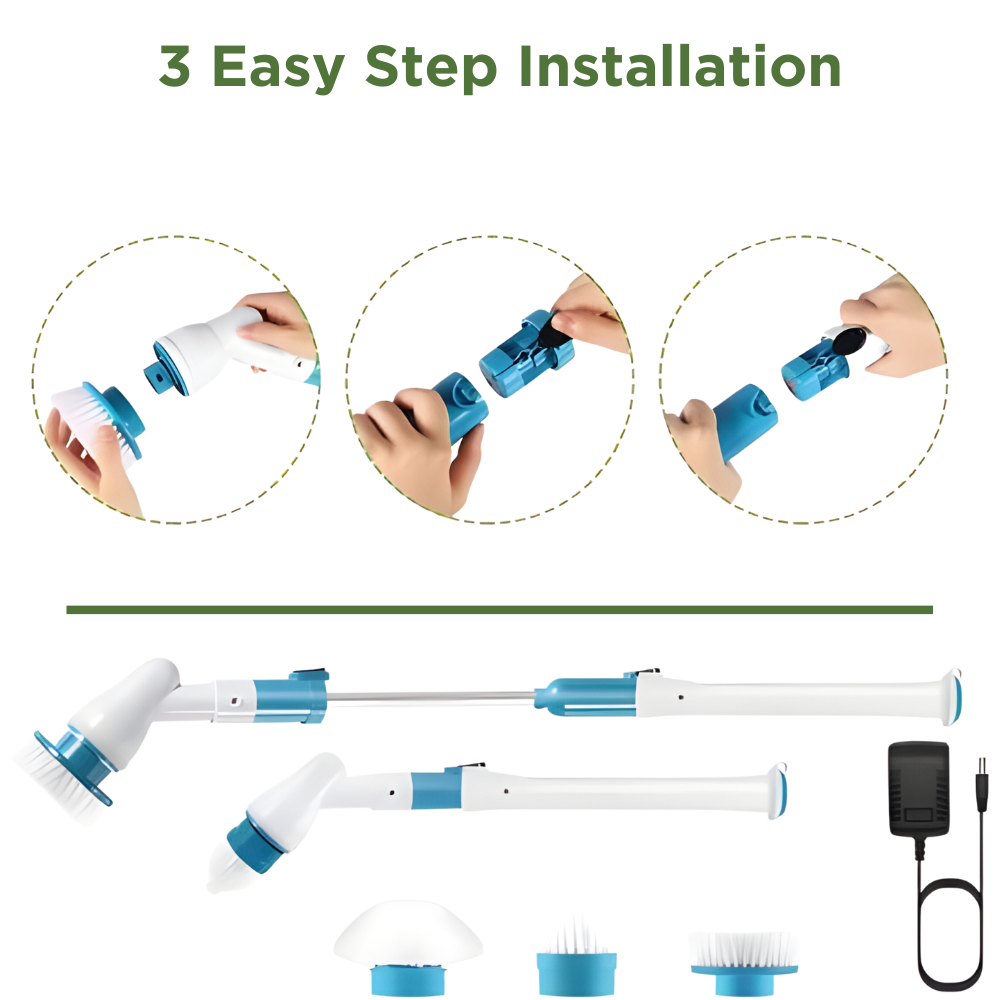 3 Easy Step Installation