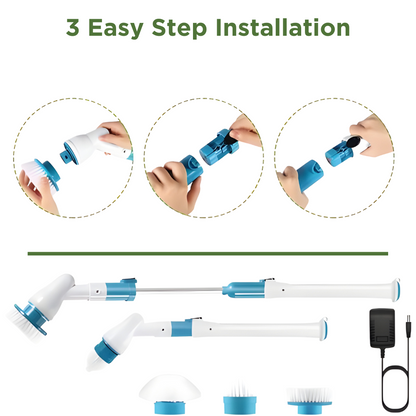 3 Easy Step Installation