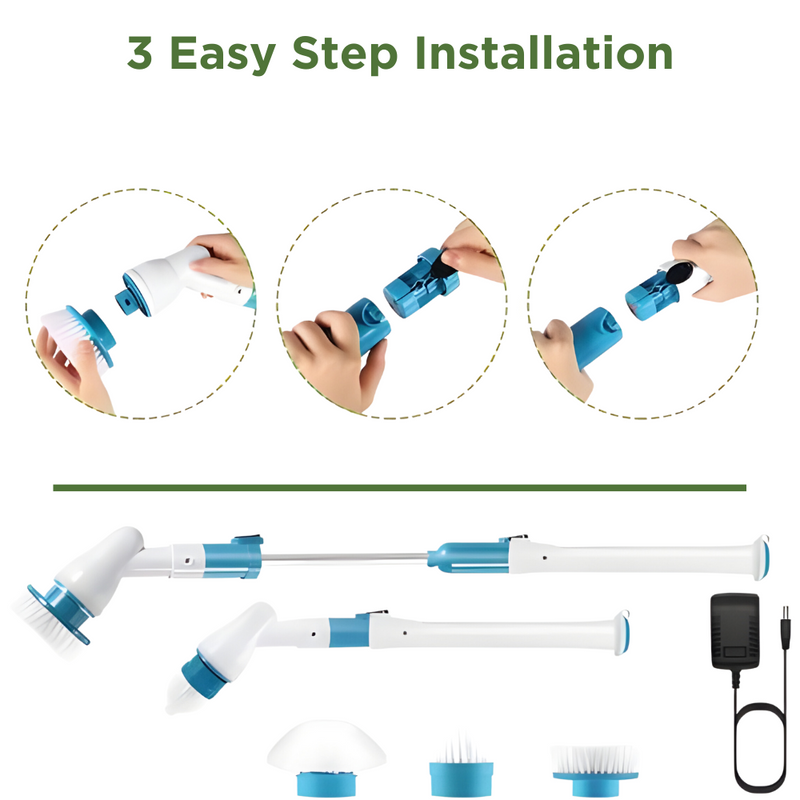 3 Easy Step Installation