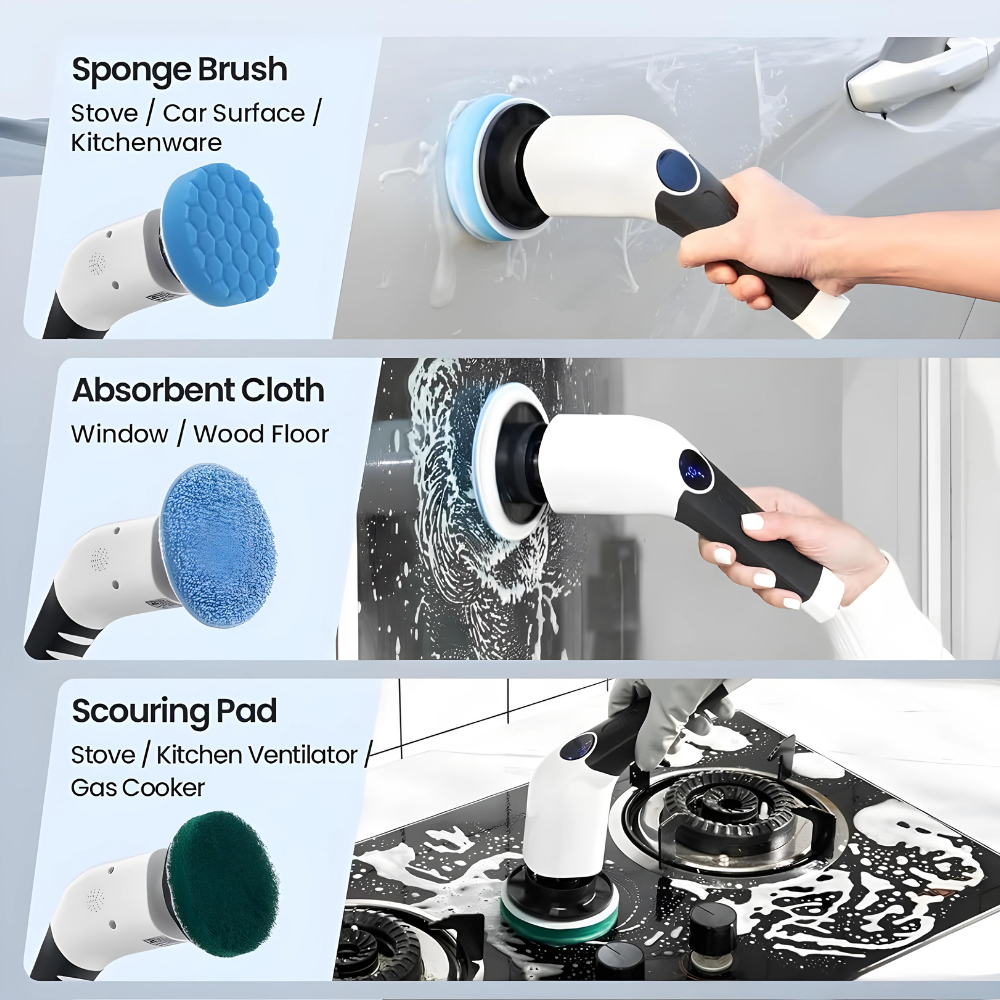 Sponge Brush
Stove / Car Surface / Kitchenware

Absorbent Cloth
Window / Wood Floor

Scouring Pad
Stove / Kitchen Ventilator / Gas Cooker