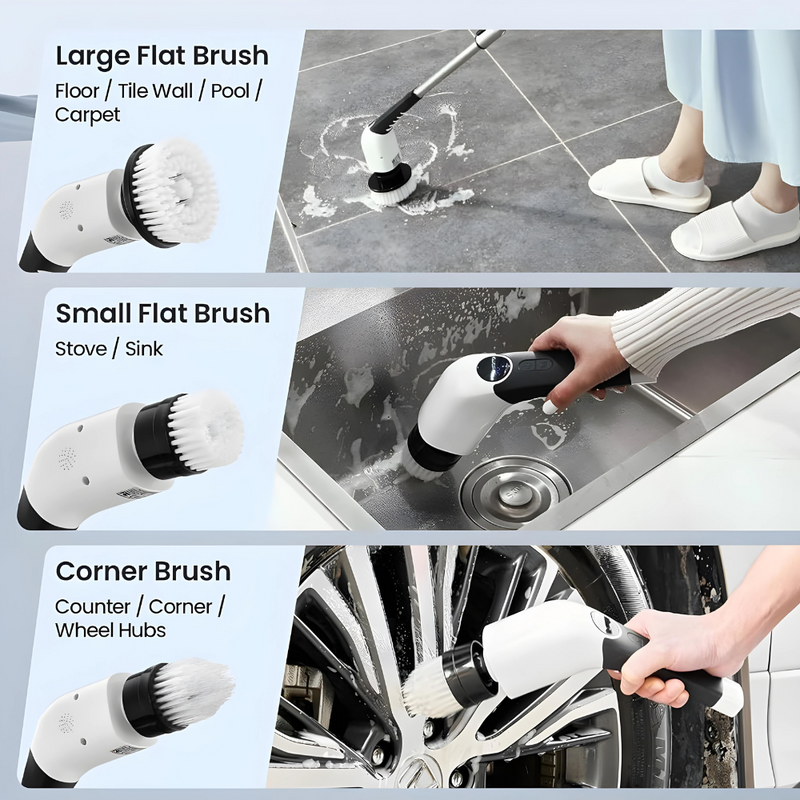 Large Flat Brush
Floor / Tile Wall / Pool / Carpet

Small Flat Brush
Stove / Sink

Corner Brush
Counter / Corner / Wheel Hubs