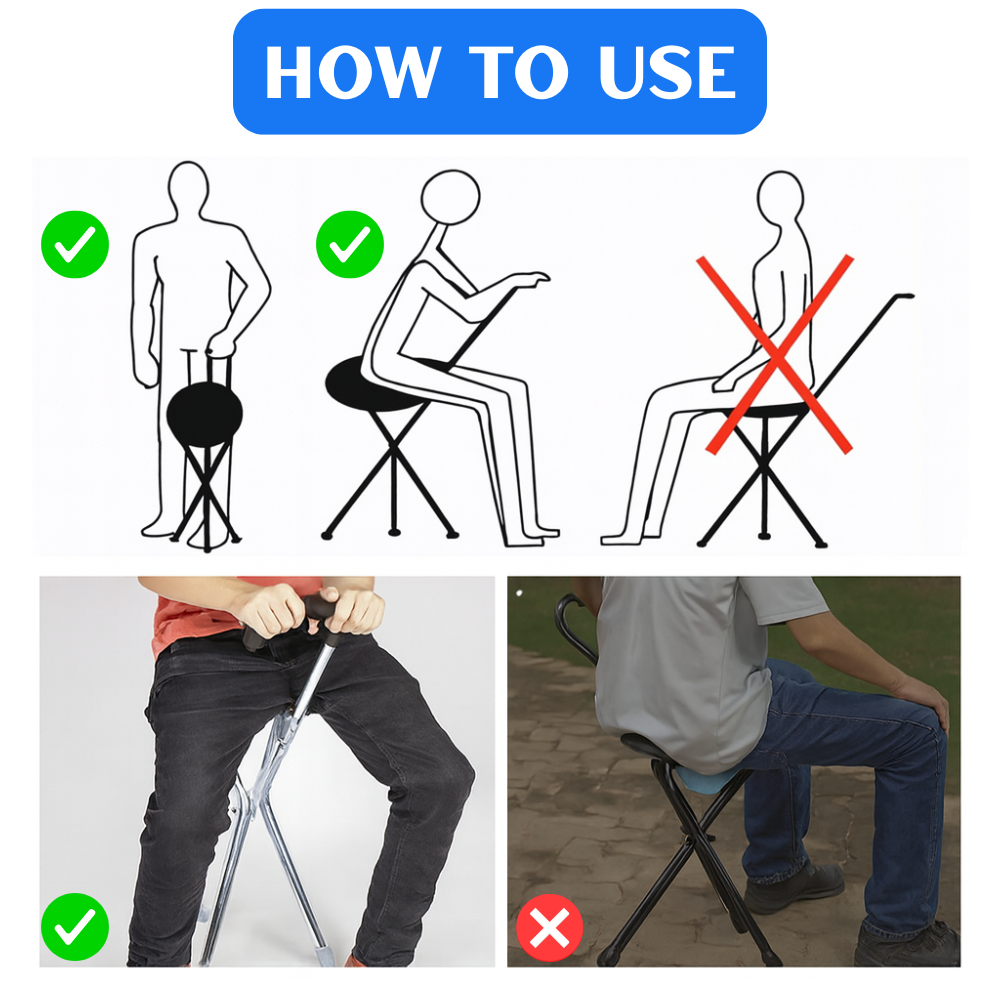 HOW TO USE