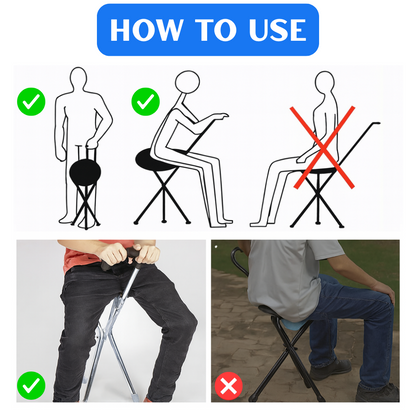 HOW TO USE