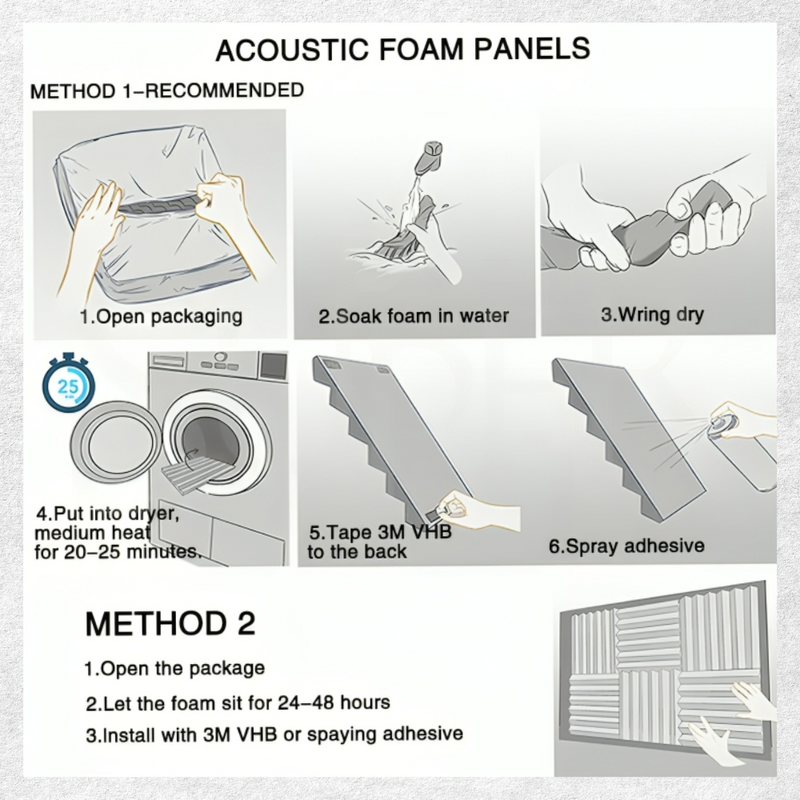 ACOUSTIC FOAM PANELS

METHOD 1–RECOMMENDED

1.Open packaging

2.Soak foam in water

3.Wring dry

25

4.Put into dryer, medium heat for 20–25 minutes.

5.Tape 3M VHB to the back

6.Spray adhesive

METHOD 2

1.Open the package

2.Let the foam sit for 24–48 hours

3.Install with 3M VHB or spaying adhesive